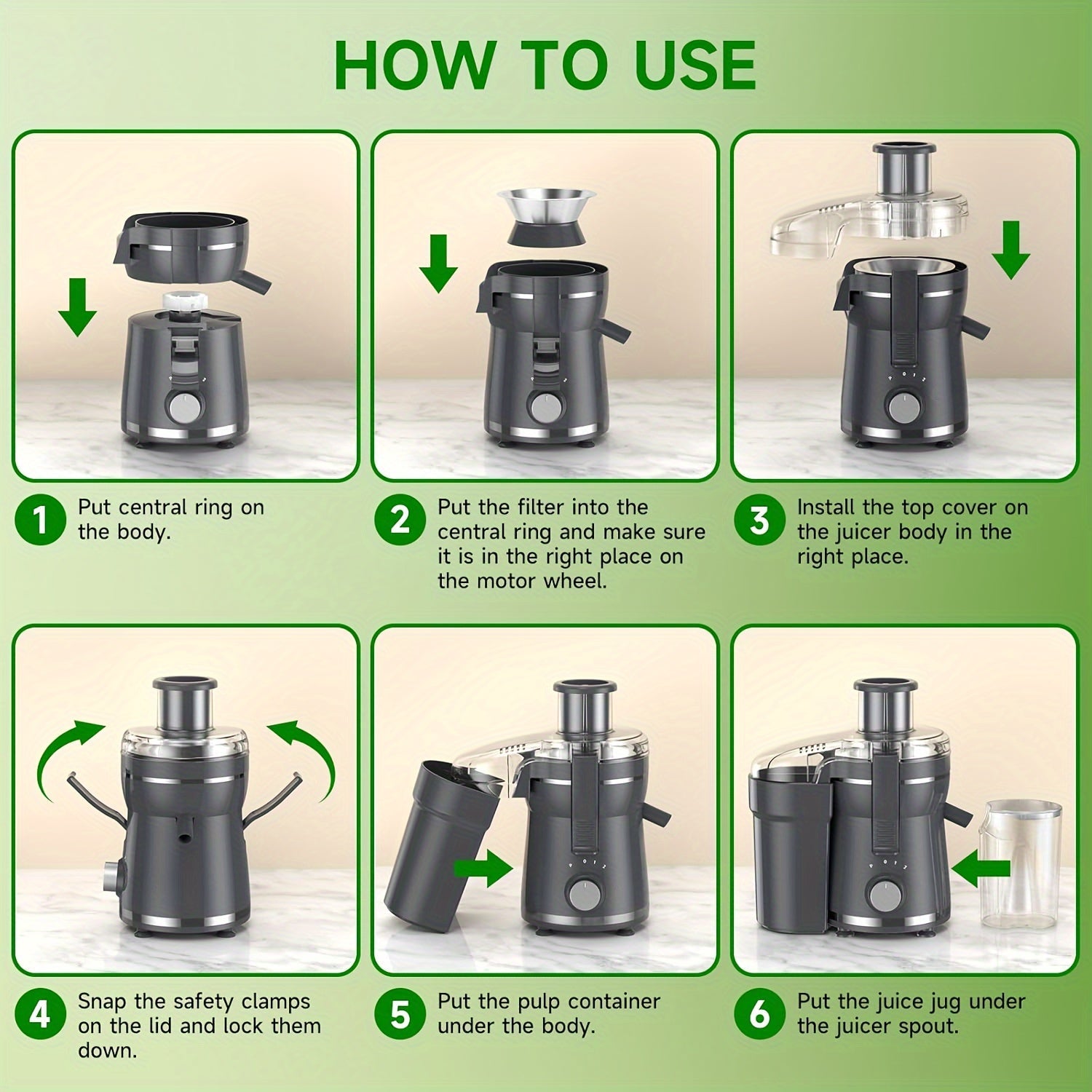 HOW TO USE

1 Put central ring on the body.

2 Put the filter into the central ring and make sure it is in the right place on the motor wheel.

3 Install the top cover on the juicer body in the right place.

4 Snap the safety clamps on the lid and lock them down.

5 Put the pulp container under the body.

6 Put the juice jug under the juicer spout.